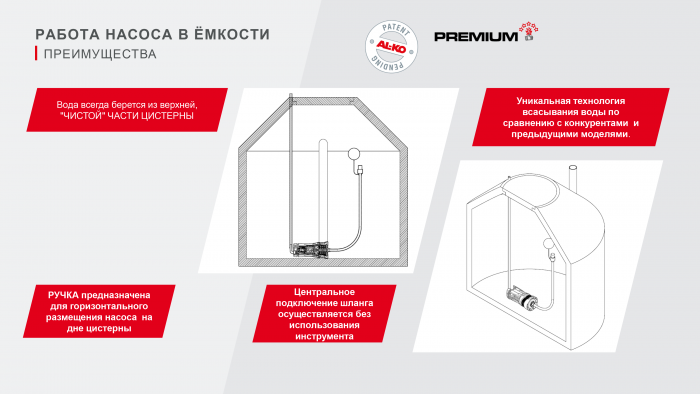 РАБОТА НАСОСА В ЁМКОСТИ
ПРЕИМУЩЕСТВА

PATENT AL-KO PENDING

PREMIUM

Вода всегда берется из верхней, "ЧИСТОЙ" ЧАСТИ ЦИСТЕРНЫ

Уникальная технология всасывания воды по сравнению с конкурентами и предыдущими моделями.

РУЧКА предназначена для горизонтального размещения насоса на дне цистерны

Центральное подключение шланга осуществляется без использования инструмента